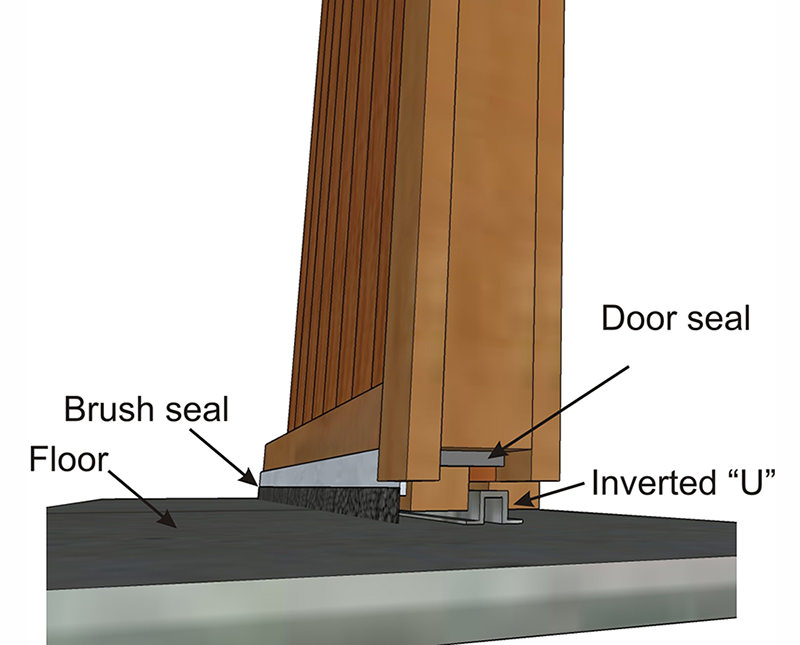 Door seal

Brush seal

Floor

Inverted “U”